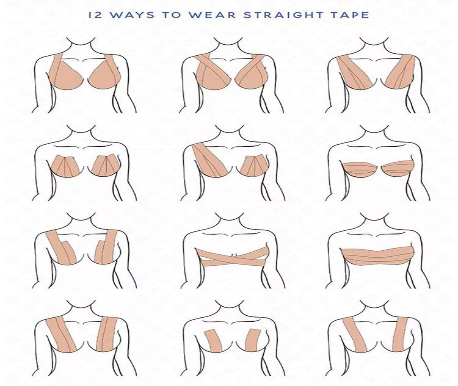 12 WAYS TO WEAR STRAIGHT TAPE